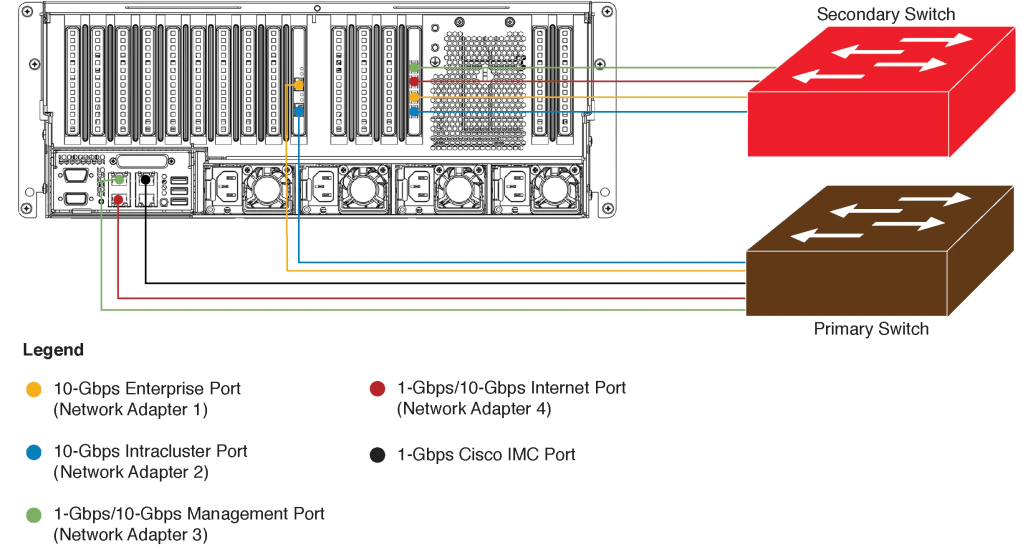 Secondary Switch

Primary Switch

Legend

10-Gbps Enterprise Port
(Network Adapter 1)

10-Gbps Intracluster Port
(Network Adapter 2)

1-Gbps/10-Gbps Management Port
(Network Adapter 3)

1-Gbps/10-Gbps Internet Port
(Network Adapter 4)

1-Gbps Cisco IMC Port